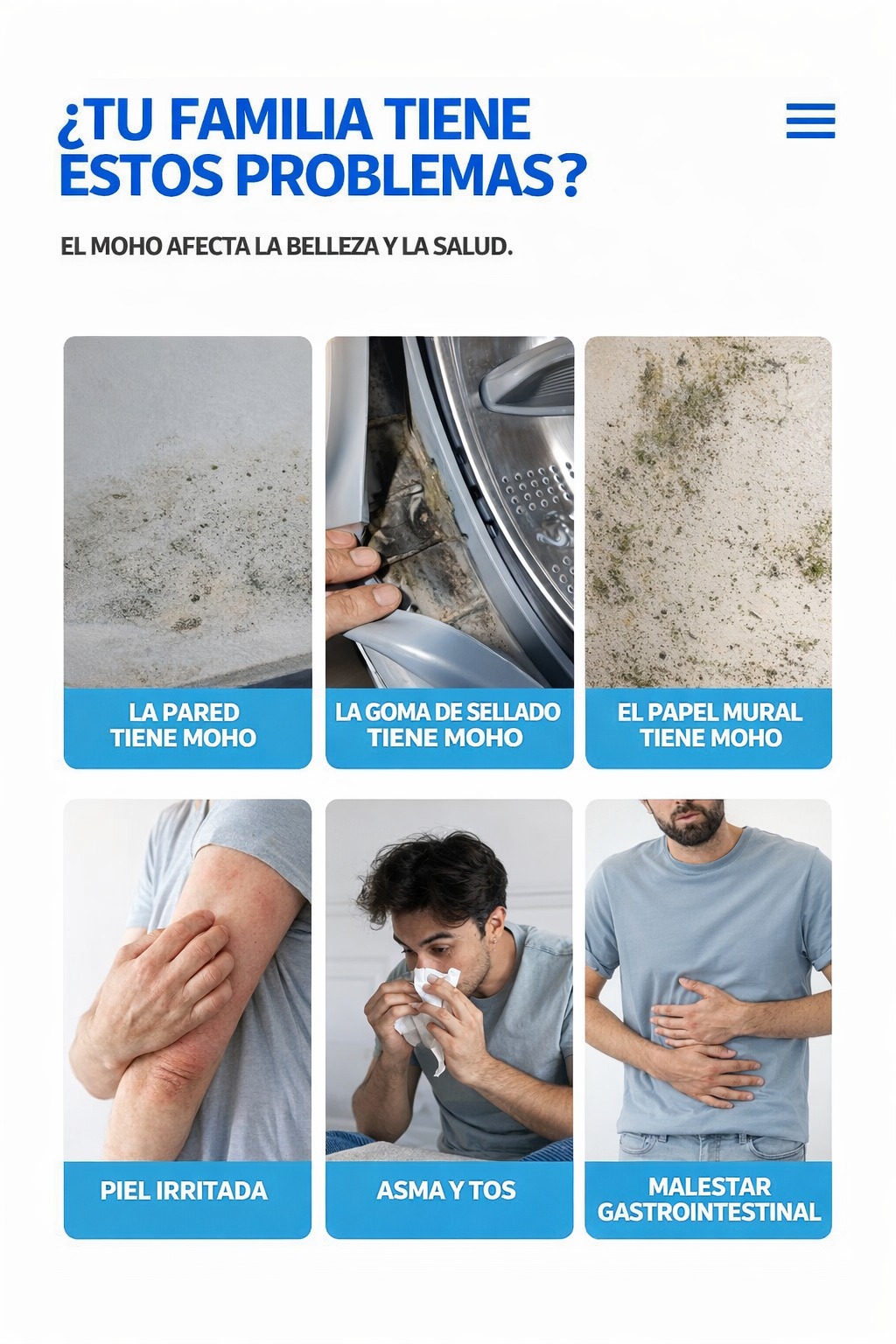 ¿TU FAMILIA TIENE ESTOS PROBLEMAS?

EL MOHO AFECTA LA BELLEZA Y LA SALUD.

LA PARED TIENE MOHO

LA GOMA DE SELLADO TIENE MOHO

EL PAPEL MURAL TIENE MOHO

PIEL IRRITADA

ASMA Y TOS

MALESTAR GASTROINTESTINAL